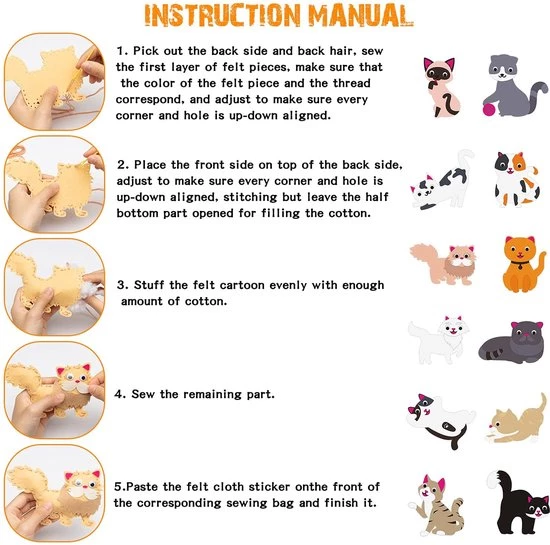 INSTRUCTION MANUAL

1. Pick out the back side and back hair, sew the first layer of felt pieces, make sure that the color of the felt piece and the thread correspond, and adjust to make sure every corner and hole is up-down aligned.

2. Place the front side on top of the back side, adjust to make sure every corner and hole is up-down aligned, stitching but leave the half bottom part opened for filling the cotton.

3. Stuff the felt cartoon evenly with enough amount of cotton.

4. Sew the remaining part.

5.Paste the felt cloth sticker onthe front of the corresponding sewing bag and finish it.