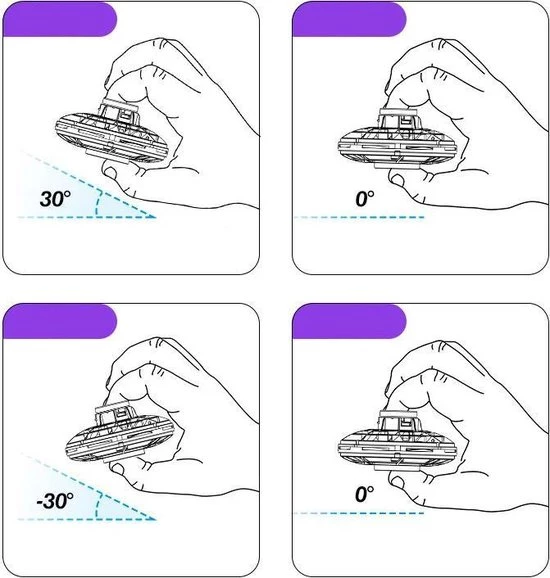 30°

0°

-30°

0°