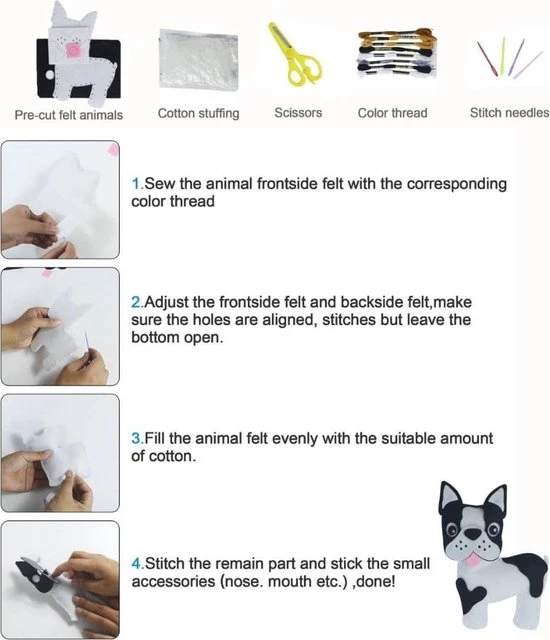 Pre-cut felt animals
Cotton stuffing
Scissors
Color thread
Stitch needles

1.Sew the animal frontside felt with the corresponding color thread

2.Adjust the frontside felt and backside felt,make sure the holes are aligned, stitches but leave the bottom open.

3.Fill the animal felt evenly with the suitable amount of cotton.

4.Stitch the remain part and stick the small accessories (nose. mouth etc.) ,done!